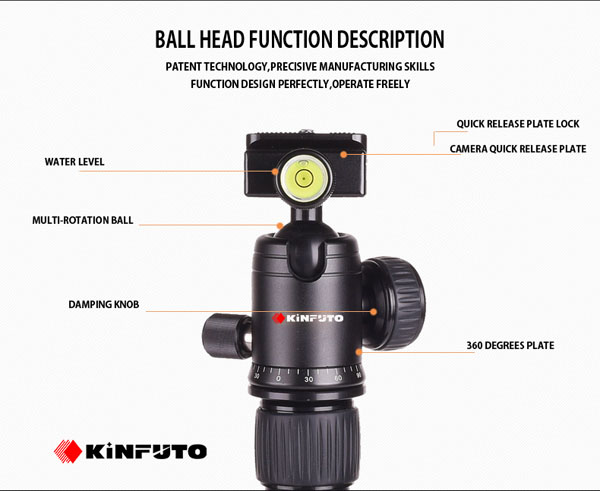 BALL HEAD FUNCTION DESCRIPTION

PATENT TECHNOLOGY,PRECISIVE MANUFACTURING SKILLS
FUNCTION DESIGN PERFECTLY,OPERATE FREELY

QUICK RELEASE PLATE LOCK

CAMERA QUICK RELEASE PLATE

WATER LEVEL

MULTI-ROTATION BALL

DAMPING KNOB

KINFUTO

360 DEGREES PLATE

30 0 30 60 90

KINFUTO