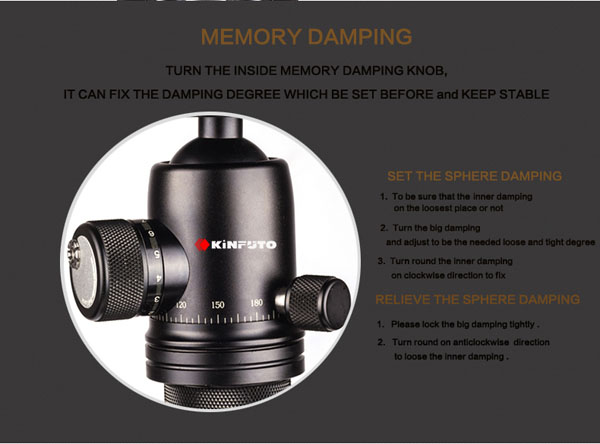 MEMORY DAMPING

TURN THE INSIDE MEMORY DAMPING KNOB,
IT CAN FIX THE DAMPING DEGREE WHICH BE SET BEFORE and KEEP STABLE

KINFOTO

6
5
4
3

120 150 180

SET THE SPHERE DAMPING

1. To be sure that the inner damping on the loosest place or not

2. Turn the big damping and adjust to be the needed loose and tight degree

3. Turn round the inner damping on clockwise direction to fix

RELIEVE THE SPHERE DAMPING

1. Please lock the big damping tightly .

2. Turn round on anticlockwise direction to loose the inner damping .