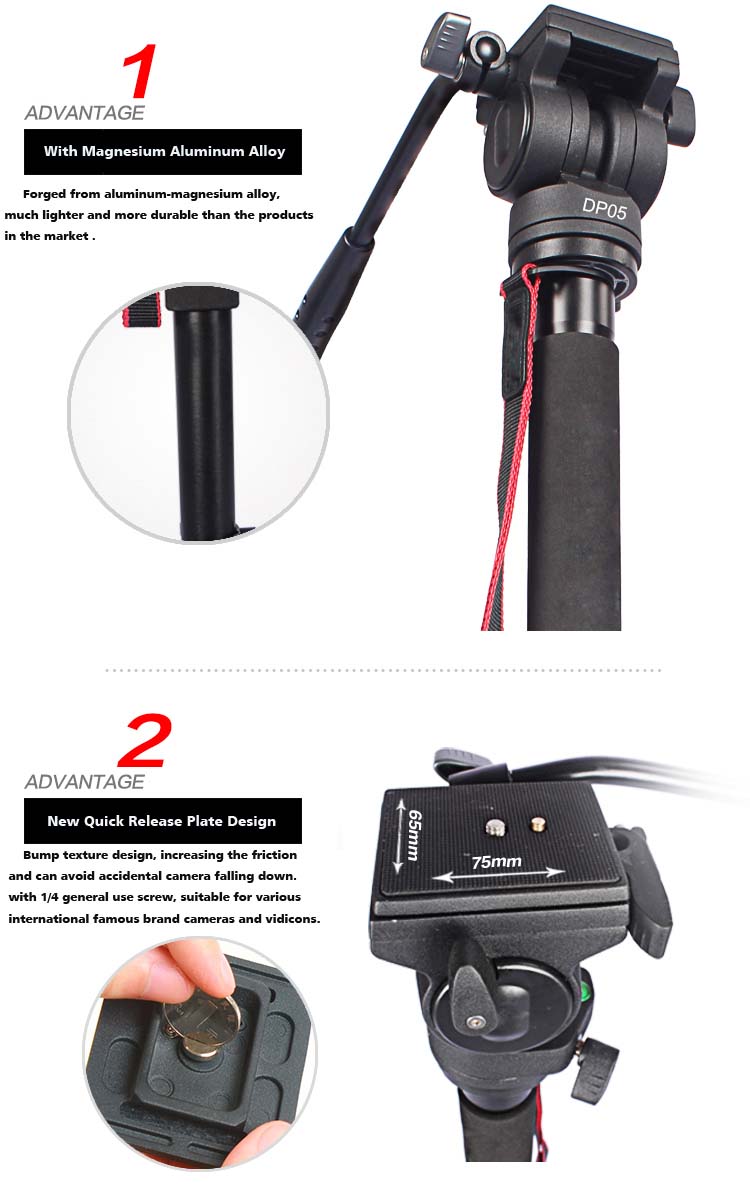 1
ADVANTAGE

With Magnesium Aluminum Alloy

Forged from aluminum-magnesium alloy, much lighter and more durable than the products in the market .

DP05

2
ADVANTAGE

New Quick Release Plate Design

Bump texture design, increasing the friction and can avoid accidental camera falling down. with 1/4 general use screw, suitable for various international famous brand cameras and vidicons.

65mm

75mm