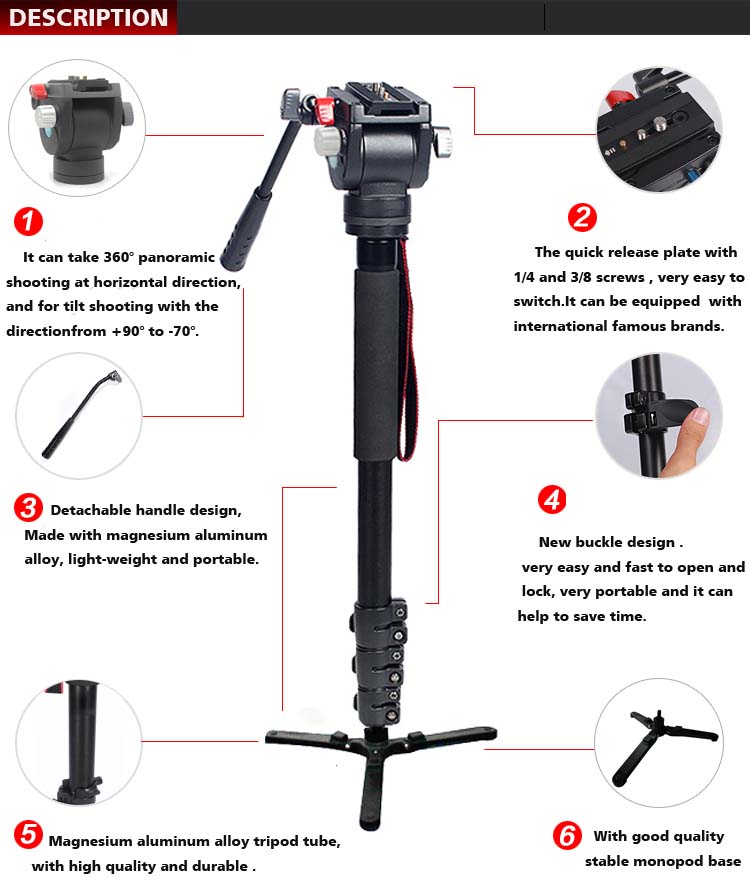 DESCRIPTION

1

It can take 360° panoramic shooting at horizontal direction, and for tilt shooting with the directionfrom +90° to -70°.

2

The quick release plate with 1/4 and 3/8 screws , very easy to switch.It can be equipped with international famous brands.

3 Detachable handle design, Made with magnesium aluminum alloy, light-weight and portable.

4

New buckle design . very easy and fast to open and lock, very portable and it can help to save time.

5 Magnesium aluminum alloy tripod tube, with high quality and durable .

6 With good quality stable monopod base