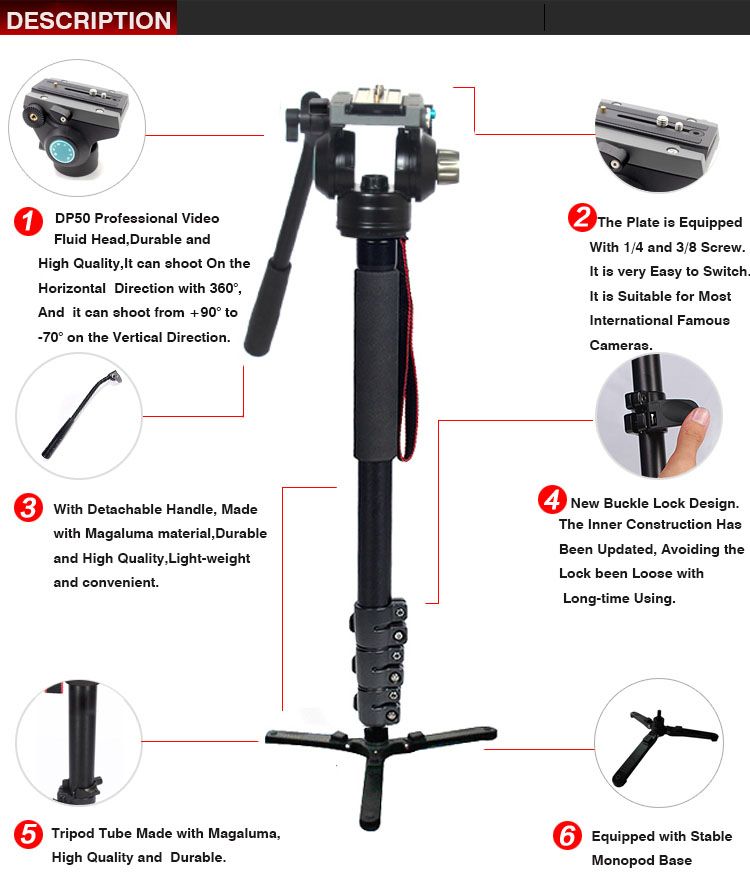 DESCRIPTION

1 DP50 Professional Video Fluid Head,Durable and High Quality,It can shoot On the Horizontal Direction with 360°, And it can shoot from +90° to -70° on the Vertical Direction.

2 The Plate is Equipped With 1/4 and 3/8 Screw. It is very Easy to Switch. It is Suitable for Most International Famous Cameras.

3 With Detachable Handle, Made with Magaluma material,Durable and High Quality,Light-weight and convenient.

4 New Buckle Lock Design. The Inner Construction Has Been Updated, Avoiding the Lock been Loose with Long-time Using.

5 Tripod Tube Made with Magaluma, High Quality and Durable.

6 Equipped with Stable Monopod Base