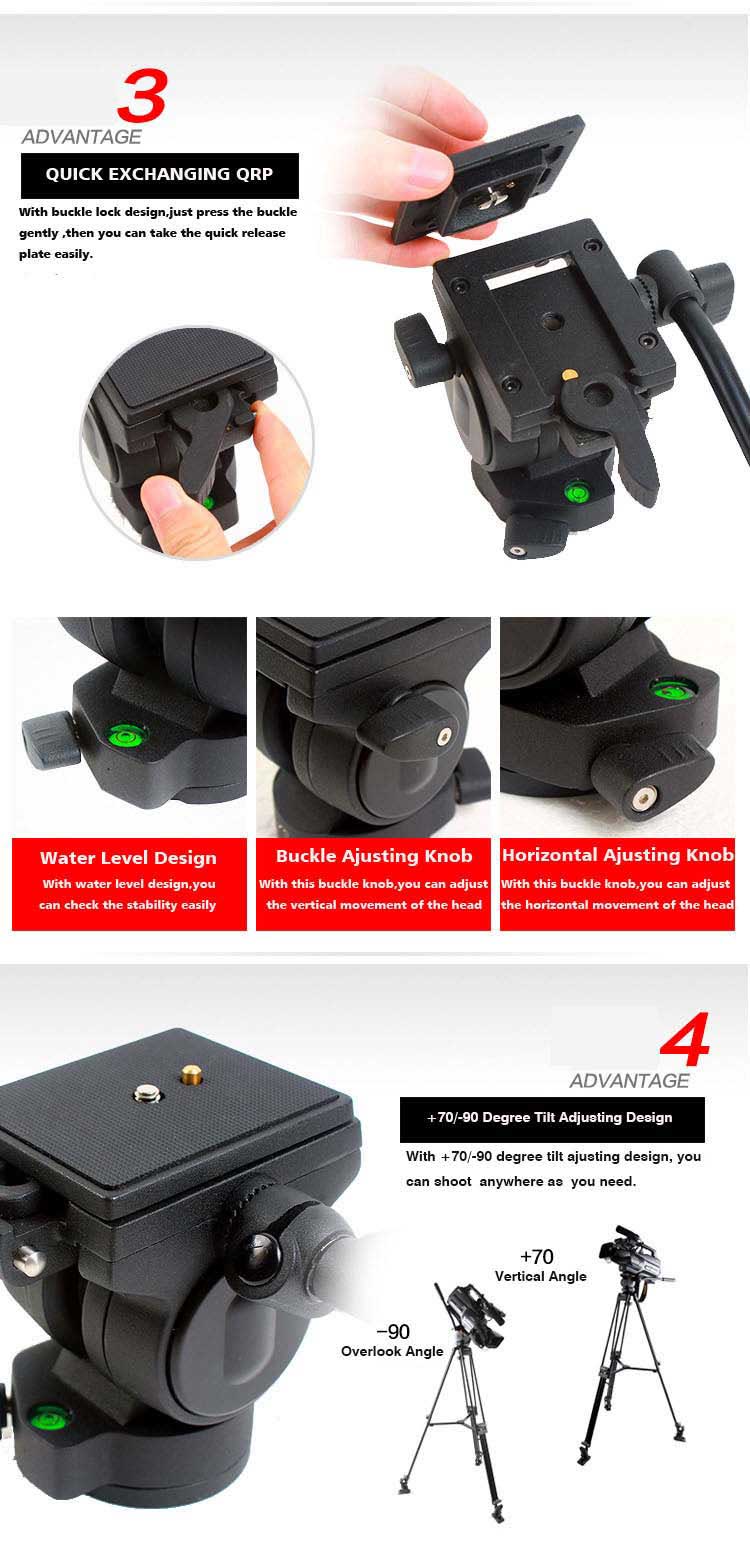 3
ADVANTAGE

QUICK EXCHANGING QRP

With buckle lock design,just press the buckle gently ,then you can take the quick release plate easily.

Water Level Design
With water level design,you can check the stability easily

Buckle Ajusting Knob
With this buckle knob,you can adjust the vertical movement of the head

Horizontal Ajusting Knob
With this buckle knob,you can adjust the horizontal movement of the head

4
ADVANTAGE

+70/-90 Degree Tilt Adjusting Design

With +70/-90 degree tilt ajusting design, you can shoot anywhere as you need.

+70
Vertical Angle

−90
Overlook Angle