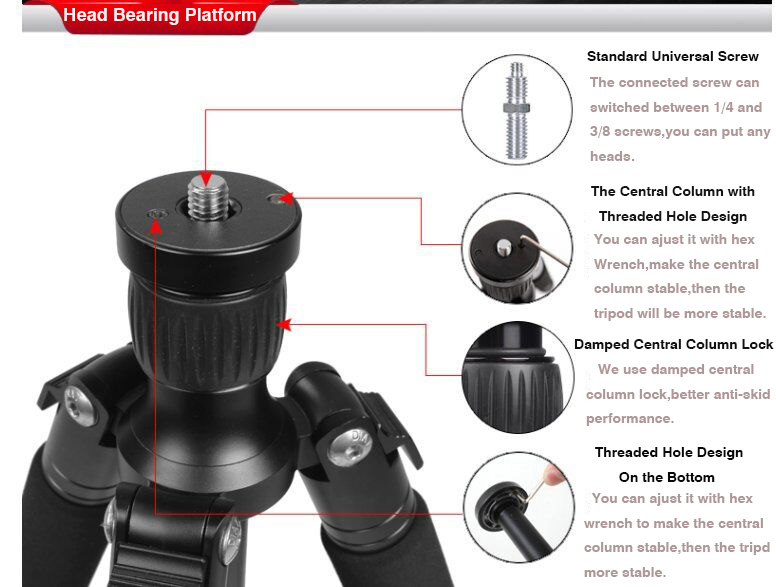 Head Bearing Platform

Standard Universal Screw
The connected screw can switched between 1/4 and 3/8 screws,you can put any heads.

The Central Column with Threaded Hole Design
You can ajust it with hex Wrench,make the central column stable,then the tripod will be more stable.

Damped Central Column Lock
We use damped central column lock,better anti-skid performance.

Threaded Hole Design On the Bottom
You can ajust it with hex wrench to make the central column stable,then the tripd more stable.

DIA