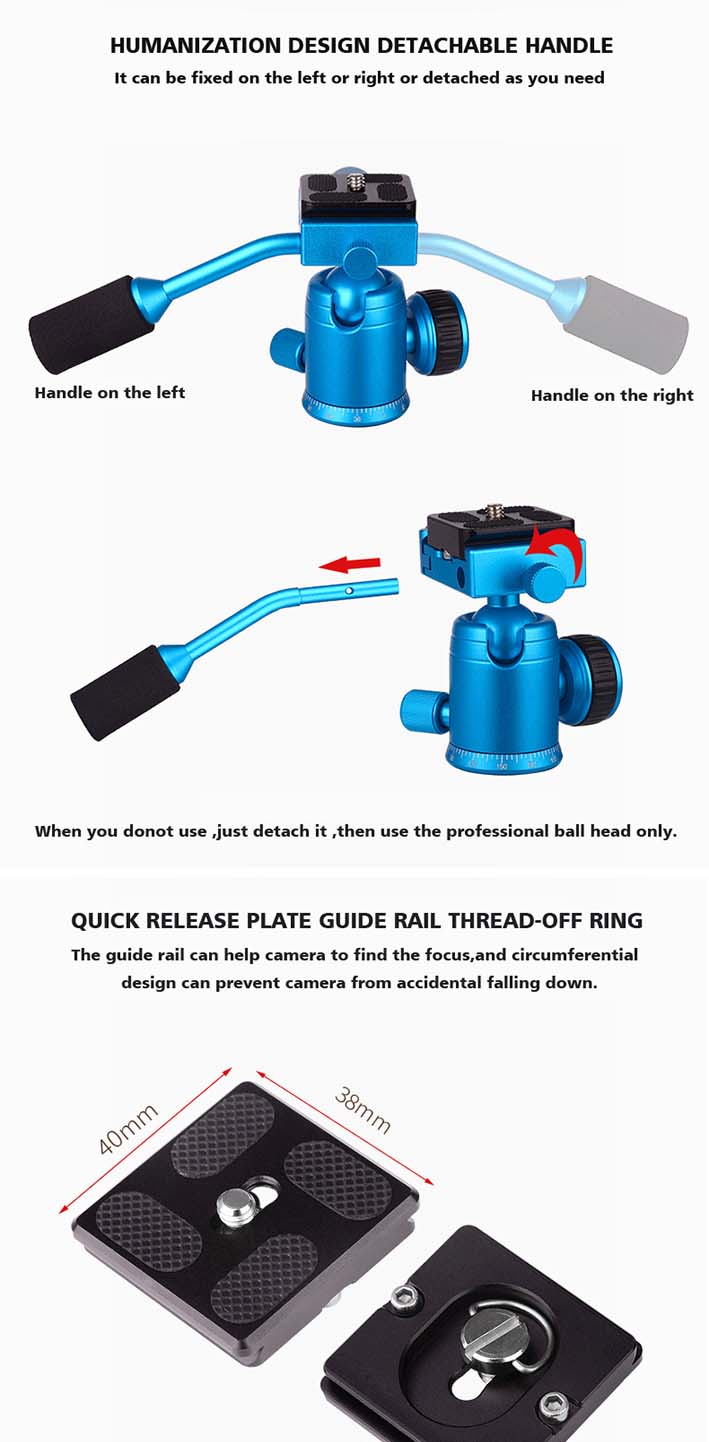 HUMANIZATION DESIGN DETACHABLE HANDLE

It can be fixed on the left or right or detached as you need

Handle on the left

Handle on the right

When you donot use ,just detach it ,then use the professional ball head only.

QUICK RELEASE PLATE GUIDE RAIL THREAD-OFF RING

The guide rail can help camera to find the focus,and circumferential design can prevent camera from accidental falling down.

40mm

38mm