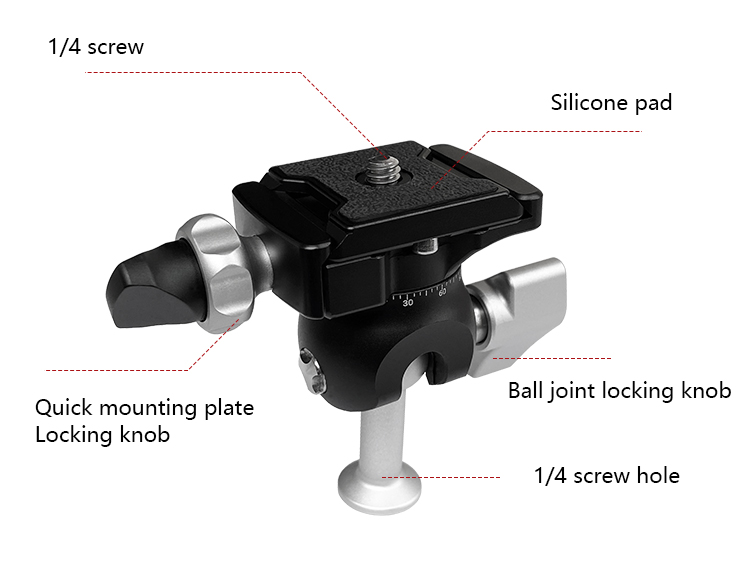 1/4 screw

Silicone pad

30 60

Quick mounting plate
Locking knob

Ball joint locking knob

1/4 screw hole