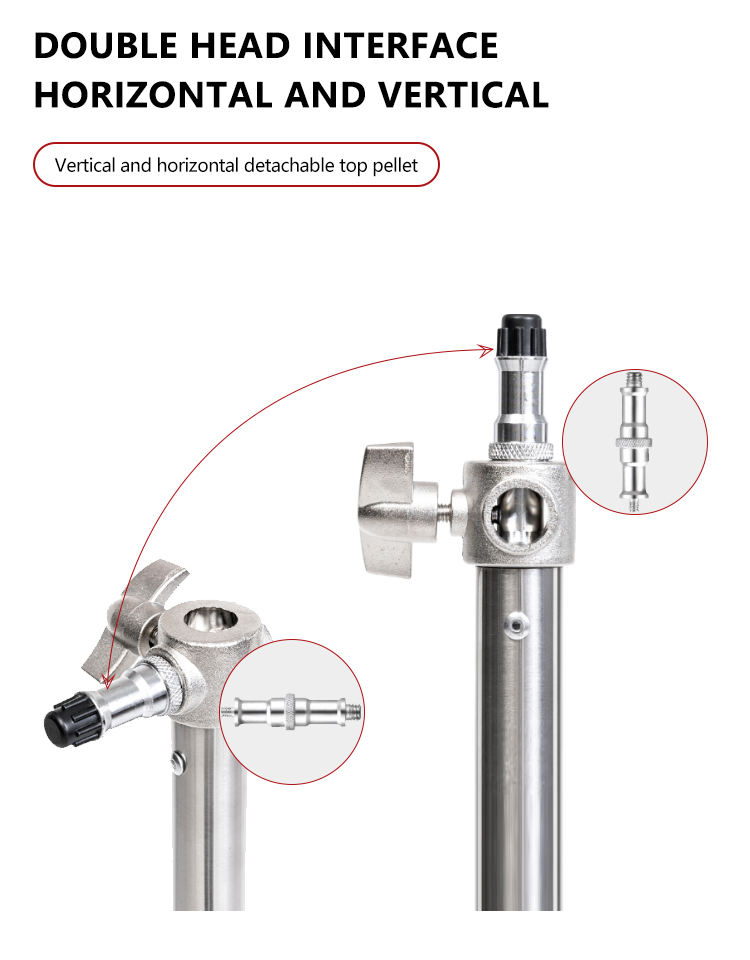 DOUBLE HEAD INTERFACE
HORIZONTAL AND VERTICAL

Vertical and horizontal detachable top pellet